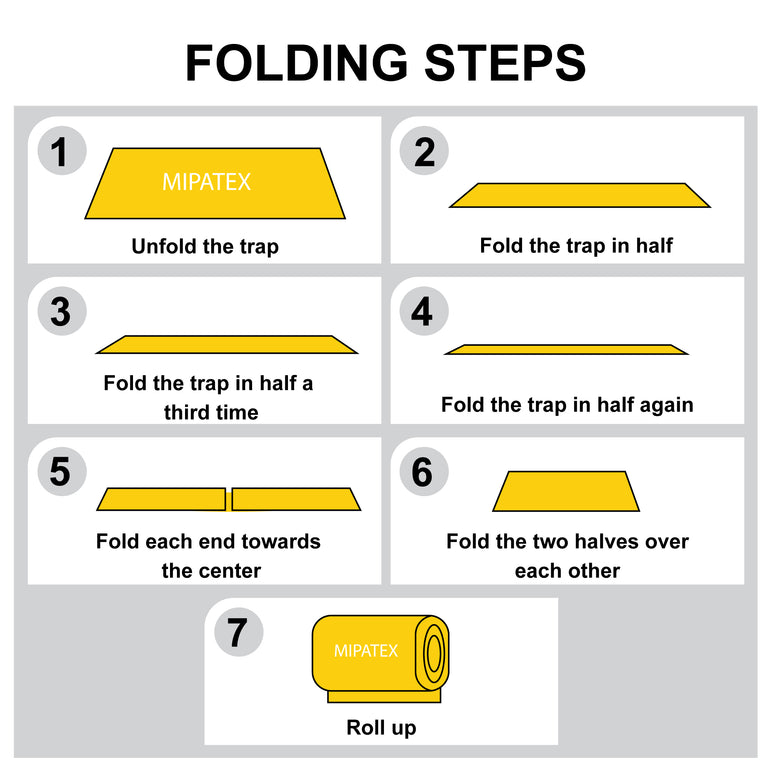 FOLDING STEPS

1
MIPATEX
Unfold the trap

2
Fold the trap in half

3
Fold the trap in half a third time

4
Fold the trap in half again

5
Fold each end towards the center

6
Fold the two halves over each other

7
MIPATEX
Roll up